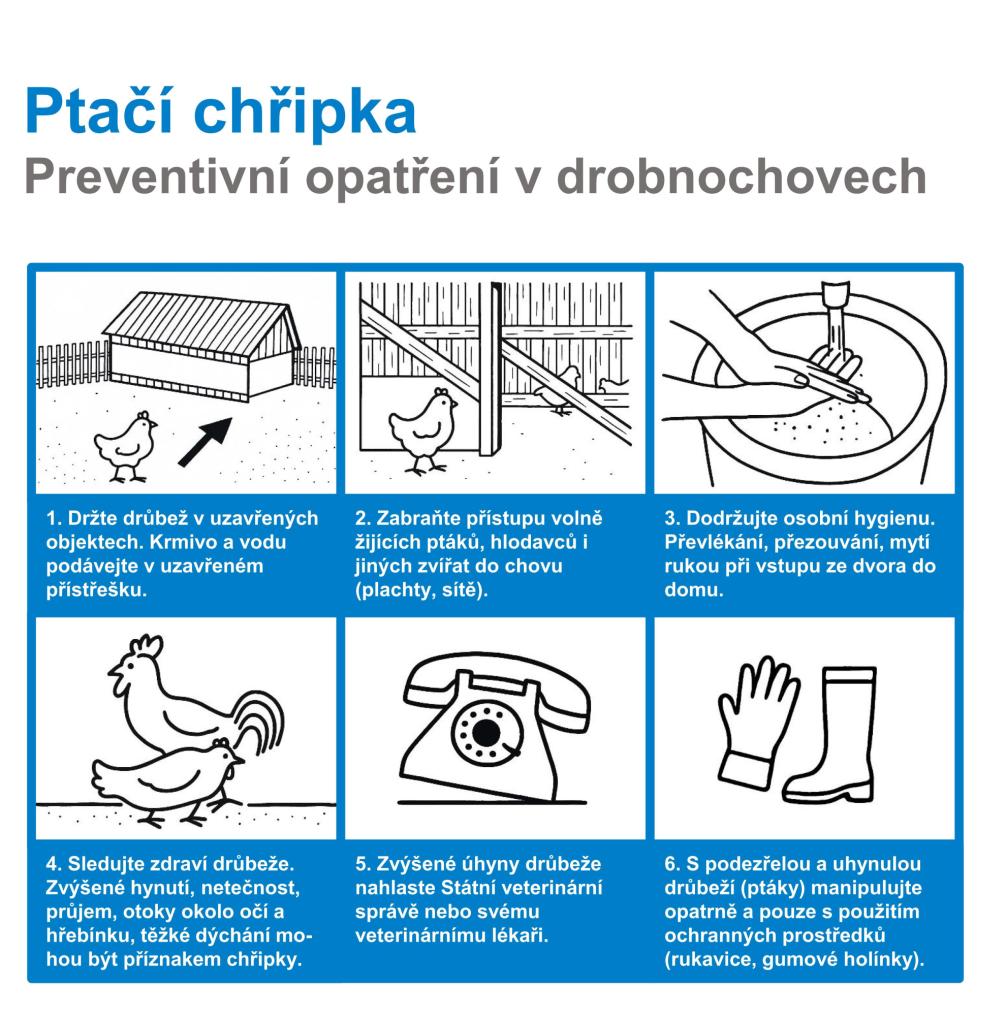 Ptačí chřipka
Preventivní opatření v drobnochovech

1. Držte drůbež v uzavřených objektech. Krmivo a vodu podávejte v uzavřeném přístřešku.

2. Zabraňte přístupu volně žijících ptáků, hlodavců i jiných zvířat do chovu (plachty, sítě).

3. Dodržujte osobní hygienu. Převlékání, přezouvání, mytí rukou při vstupu ze dvora do domu.

4. Sledujte zdraví drůbeže. Zvýšené hynutí, netečnost, průjem, otoky okolo očí a hřebínku, těžké dýchání mohou být příznakem chřipky.

5. Zvýšené úhyny drůbeže nahlaste Státní veterinární správě nebo svému veterinárnímu lékaři.

6. S podezřelou a uhynulou drůbeží (ptáky) manipulujte opatrně a pouze s použitím ochranných prostředků (rukavice, gumové holínky).